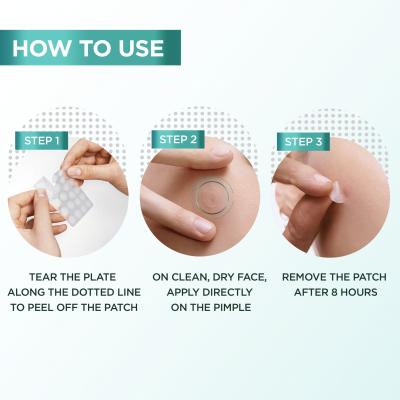 HOW TO USE

STEP 1

TEAR THE PLATE ALONG THE DOTTED LINE TO PEEL OFF THE PATCH

STEP 2

ON CLEAN, DRY FACE, APPLY DIRECTLY ON THE PIMPLE

STEP 3

REMOVE THE PATCH AFTER 8 HOURS