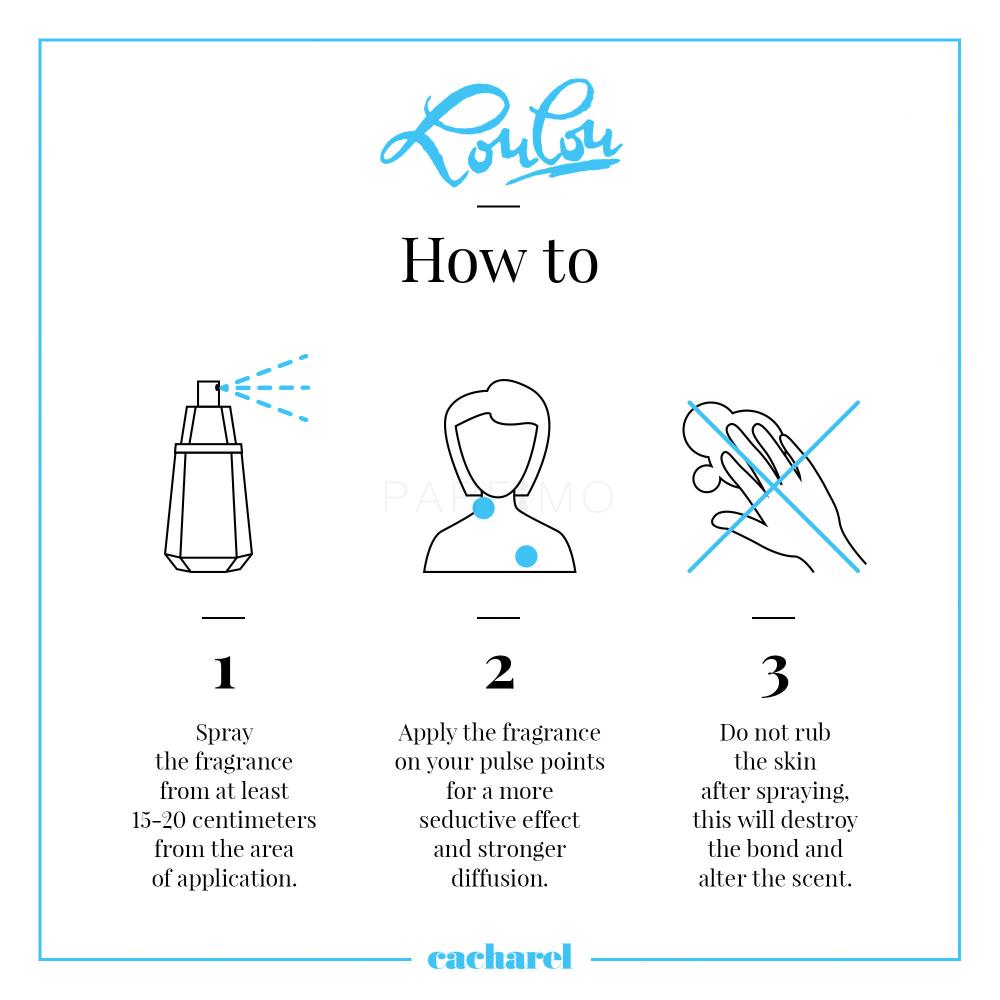 LouLou

How to

PARFIMO

1

Spray the fragrance from at least 15-20 centimeters from the area of application.

2

Apply the fragrance on your pulse points for a more seductive effect and stronger diffusion.

3

Do not rub the skin after spraying, this will destroy the bond and alter the scent.

cacharel